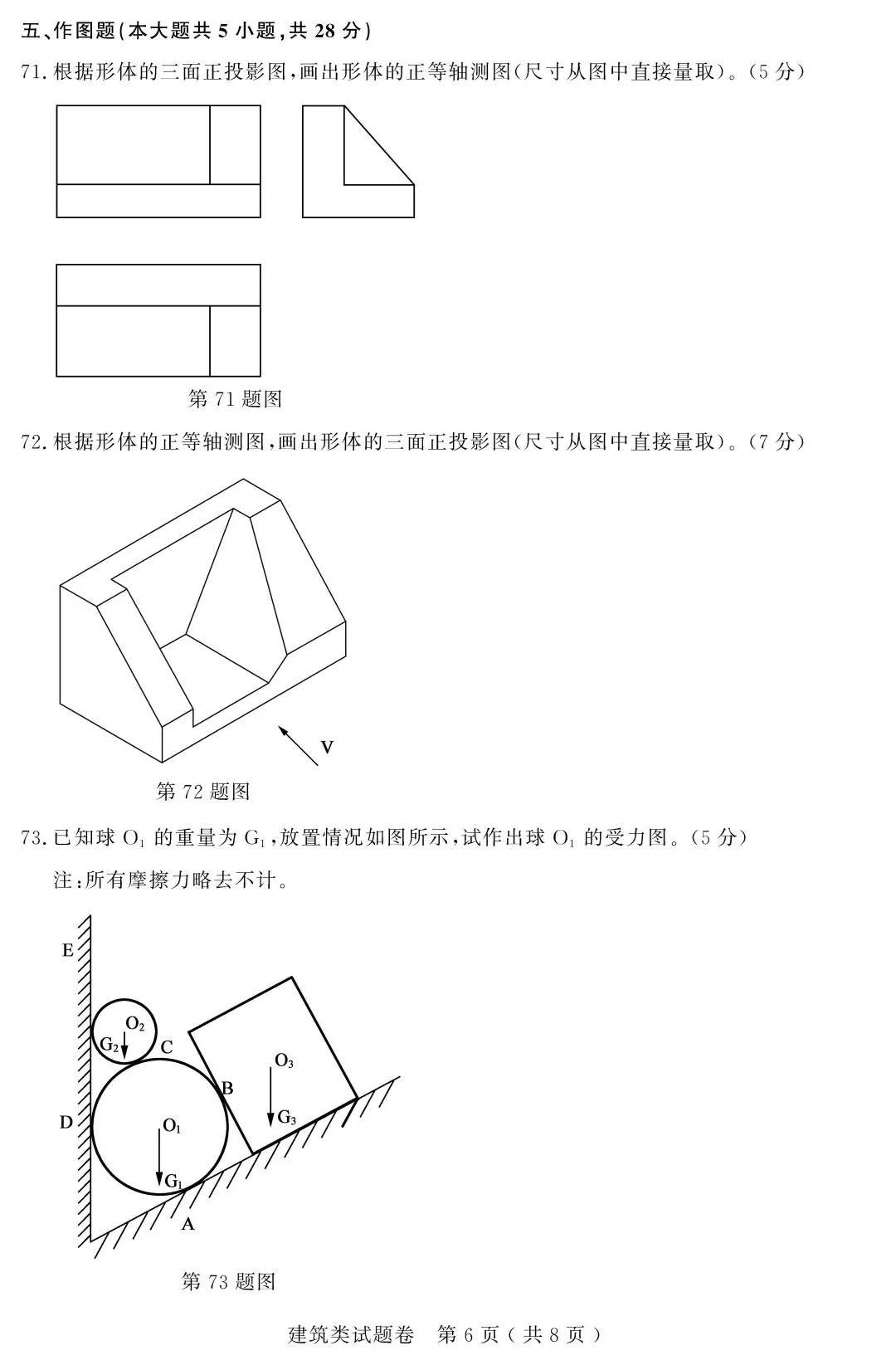 五、作图题(本大题共 5 小题,共 28 分)

71. 根据形体的三面正投影图,画出形体的正等轴测图(尺寸从图中直接量取)。(5 分)

第 71 题图

72. 根据形体的正等轴测图,画出形体的三面正投影图(尺寸从图中直接量取)。(7 分)

V

第 72 题图

73. 已知球 $O_1$ 的重量为 $G_1$,放置情况如图所示,试作出球 $O_1$ 的受力图。(5 分)

注:所有摩擦力略去不计。

E

$O_2$

$G_2$

C

$O_3$

B

D

$O_1$

$G_3$

$G_1$

A

第 73 题图

建筑类试题卷 第 6 页(共 8 页)