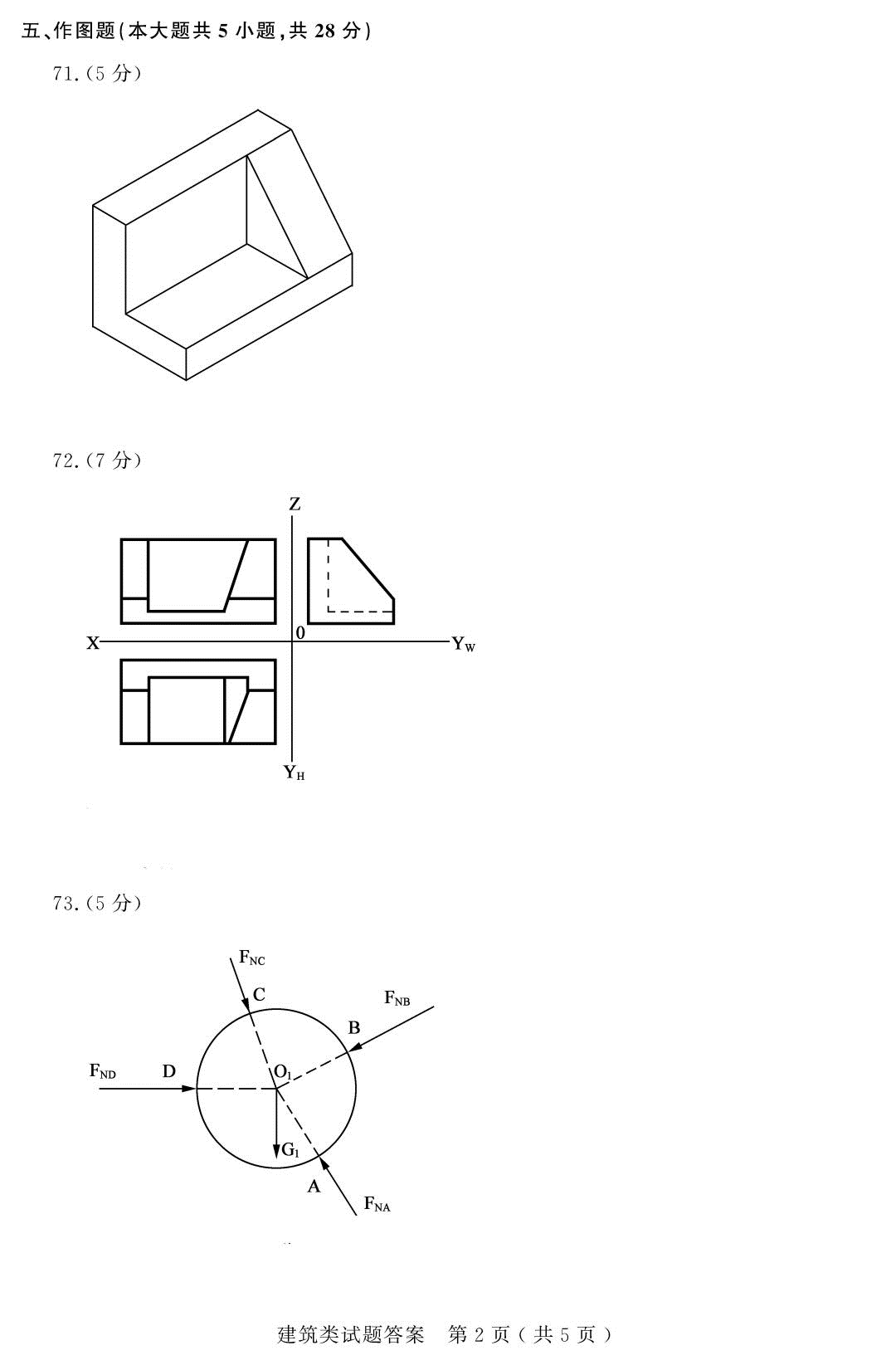 五、作图题(本大题共 5 小题,共 28 分)

71.(5 分)

72.(7 分)

Z

X

0

$Y_W$

$Y_H$

73.(5 分)

$F_{NC}$

C

$F_{NB}$

B

$F_{ND}$

D

$O_1$

$G_1$

A

$F_{NA}$

建筑类试题答案　第 2 页(共 5 页)