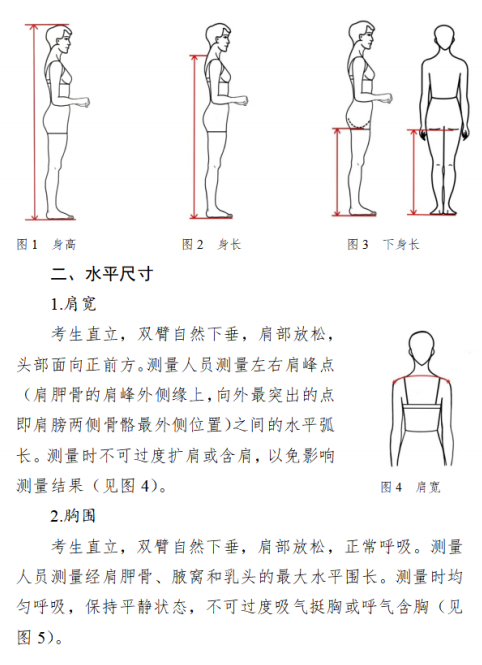 图 1　身高

图 2　身长

图 3　下身长

二、水平尺寸

1.肩宽

考生直立，双臂自然下垂，肩部放松，头部面向正前方。测量人员测量左右肩峰点（肩胛骨的肩峰外侧缘上，向外最突出的点即肩膀两侧骨骼最外侧位置）之间的水平弧长。测量时不可过度扩肩或含肩，以免影响测量结果（见图 4）。

图 4　肩宽

2.胸围

考生直立，双臂自然下垂，肩部放松，正常呼吸。测量人员测量经肩胛骨、腋窝和乳头的最大水平围长。测量时均匀呼吸，保持平静状态，不可过度吸气挺胸或呼气含胸（见图 5）。